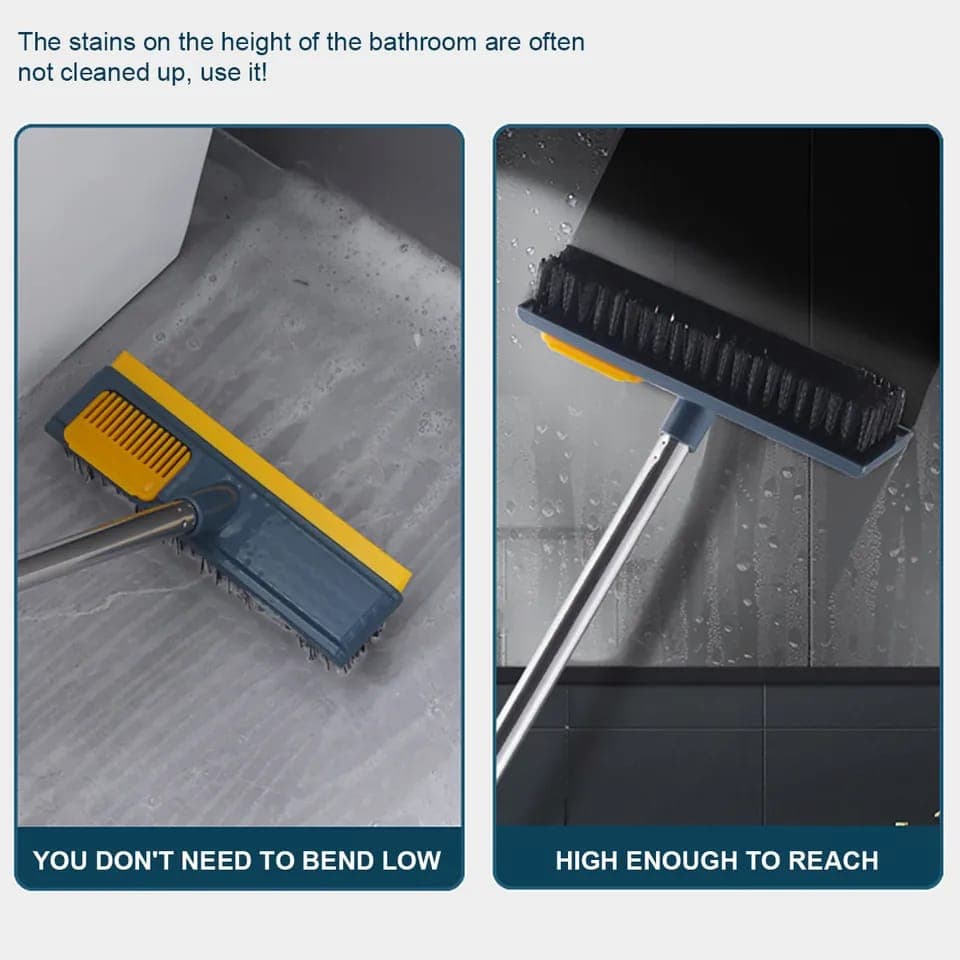 The stains on the height of the bathroom are often not cleaned up, use it!

YOU DON'T NEED TO BEND LOW

HIGH ENOUGH TO REACH